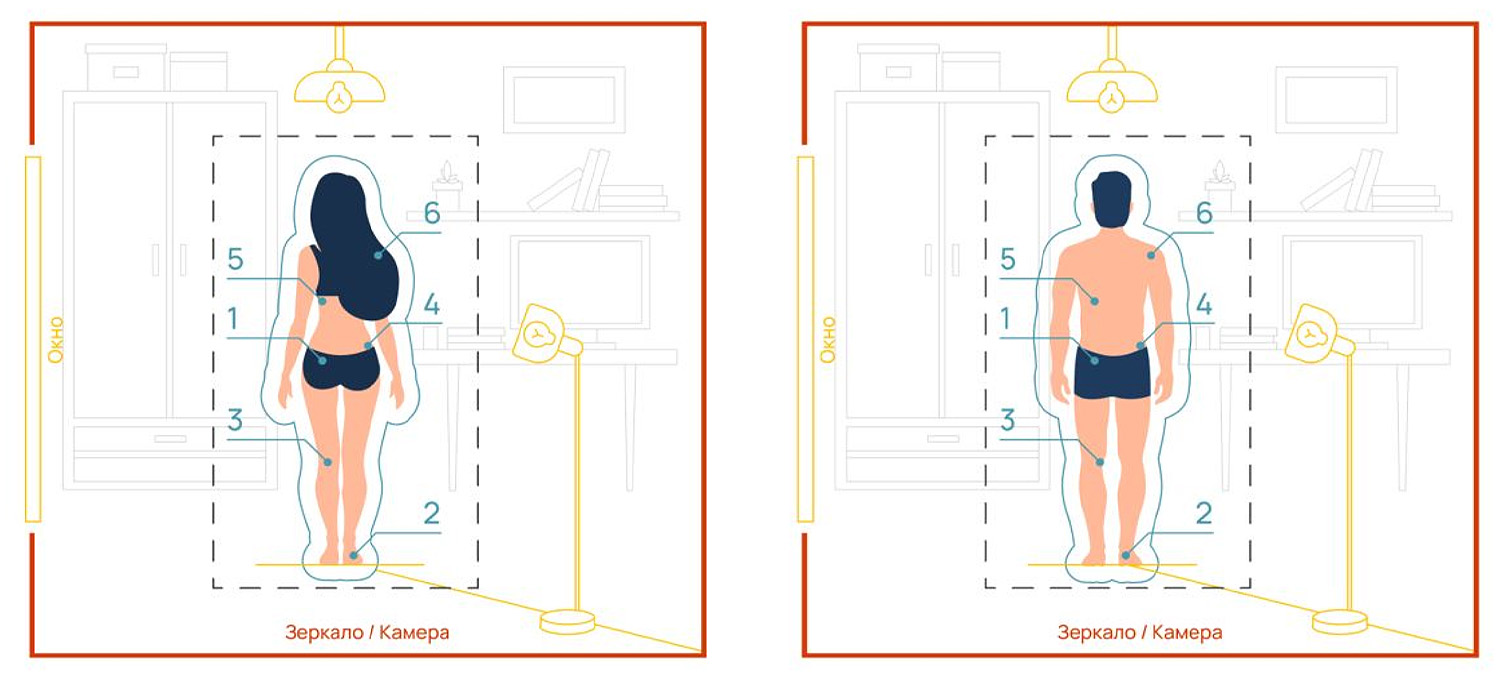 Окно

6
5
4
1
3
2

Зеркало / Камера

Окно

6
5
4
1
3
2

Зеркало / Камера